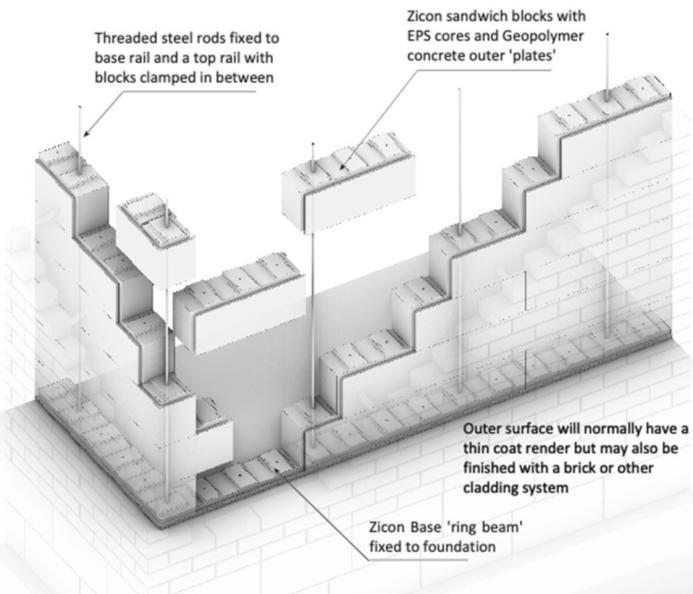 Threaded steel rods fixed to base rail and a top rail with blocks clamped in between

Zicon sandwich blocks with EPS cores and Geopolymer concrete outer 'plates'

Outer surface will normally have a thin coat render but may also be finished with a brick or other cladding system

Zicon Base 'ring beam' fixed to foundation